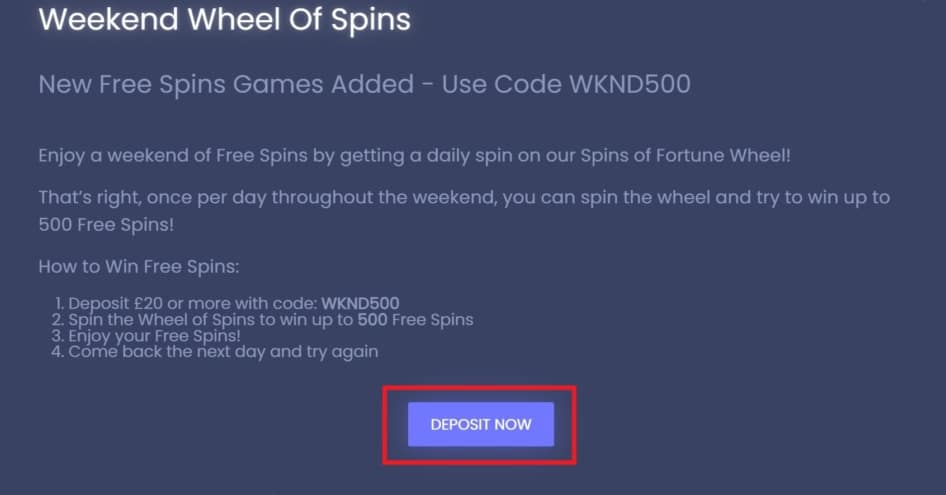 Weekend Wheel Of Spins

New Free Spins Games Added - Use Code WKND500

Enjoy a weekend of Free Spins by getting a daily spin on our Spins of Fortune Wheel!

That's right, once per day throughout the weekend, you can spin the wheel and try to win up to 500 Free Spins!

How to Win Free Spins:

1. Deposit £20 or more with code: WKND500
2. Spin the Wheel of Spins to win up to 500 Free Spins
3. Enjoy your Free Spins!
4. Come back the next day and try again

DEPOSIT NOW